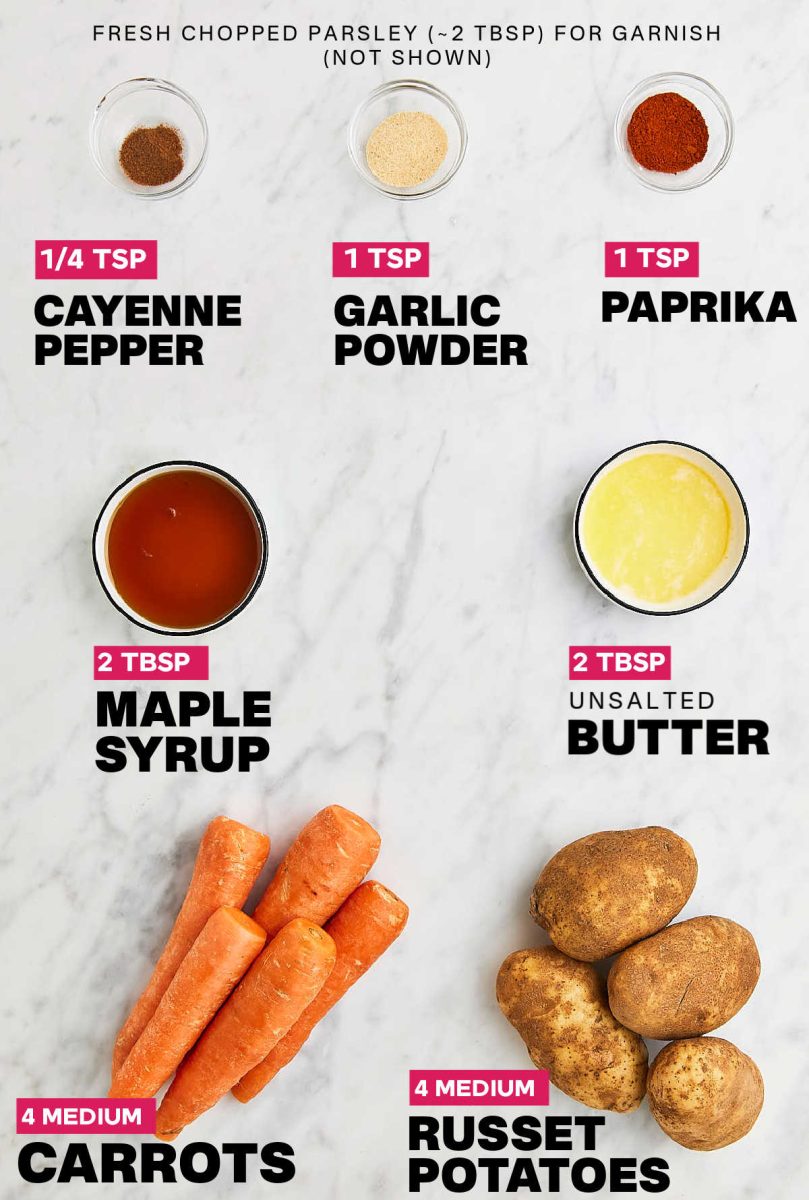 FRESH CHOPPED PARSLEY (~2 TBSP) FOR GARNISH (NOT SHOWN)

1/4 TSP
CAYENNE PEPPER

1 TSP
GARLIC POWDER

1 TSP
PAPRIKA

2 TBSP
MAPLE SYRUP

2 TBSP
UNSALTED
BUTTER

4 MEDIUM
CARROTS

4 MEDIUM
RUSSET POTATOES